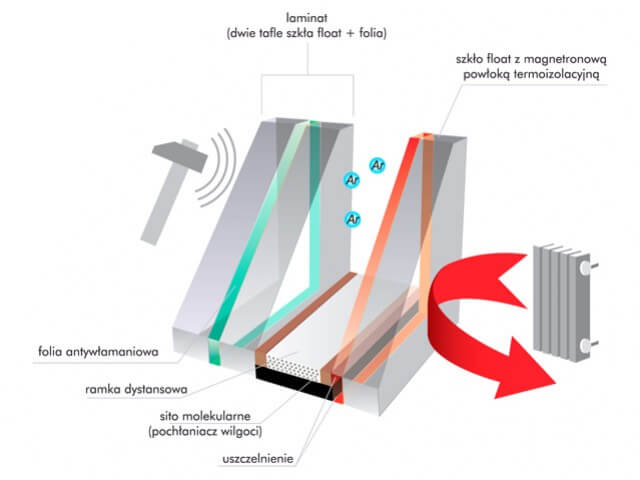 laminat
(dwie tafle szkła float + folia)

szkło float z magnetronową
powłoką termoizolacyjną

Ar

Ar

Ar

folia antywłamaniowa

ramka dystansowa

sito molekularne
(pochłaniacz wilgoci)

uszczelnienie